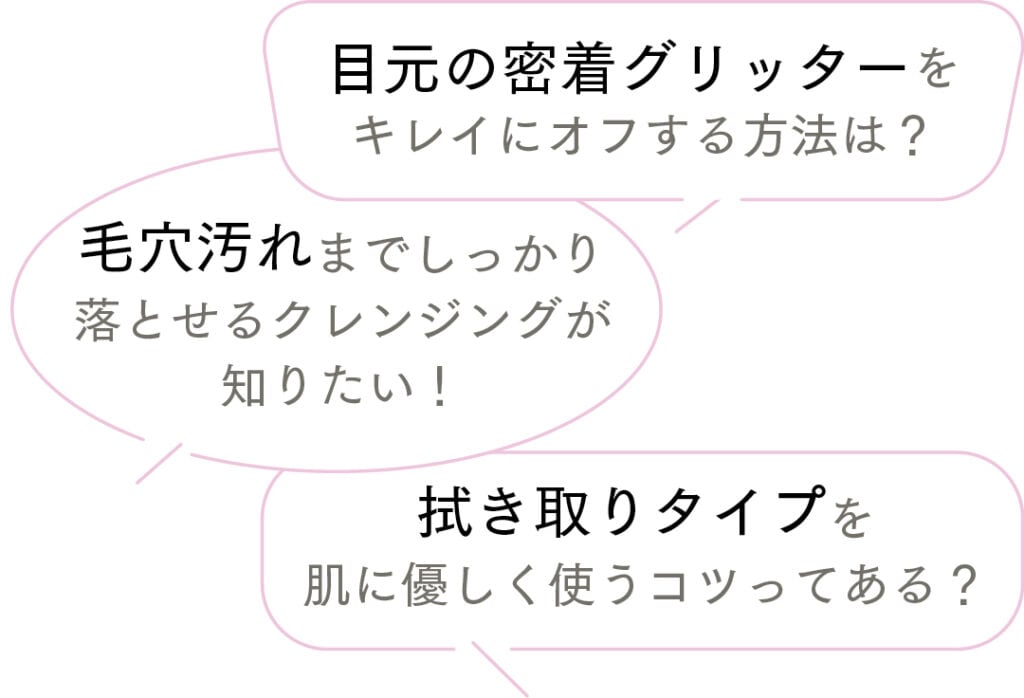 目元の密着グリッターをキレイにオフする方法は？

毛穴汚れまでしっかり落とせるクレンジングが知りたい！

拭き取りタイプを肌に優しく使うコツってある？