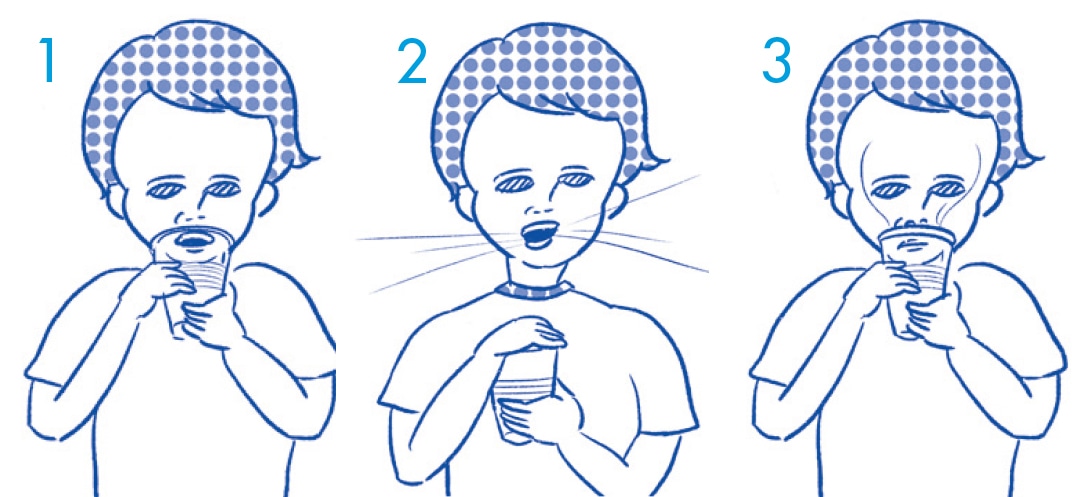 1

2

3